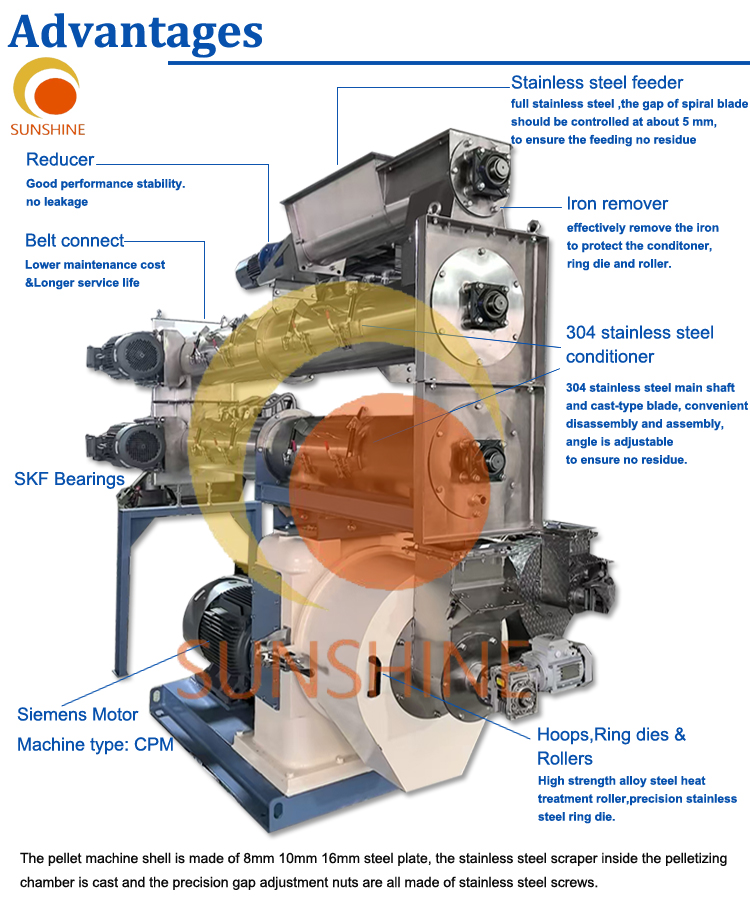 Advantages

SUNSHINE

Stainless steel feeder
full stainless steel ,the gap of spiral blade should be controlled at about 5 mm, to ensure the feeding no residue

Reducer
Good performance stability. no leakage

Iron remover
effectively remove the iron to protect the conditoner, ring die and roller.

Belt connect
Lower maintenance cost &Longer service life

304 stainless steel conditioner
304 stainless steel main shaft and cast-type blade, convenient disassembly and assembly, angle is adjustable to ensure no residue.

SKF Bearings

SUNSHINE

Siemens Motor
Machine type: CPM

Hoops,Ring dies & Rollers
High strength alloy steel heat treatment roller,precision stainless steel ring die.

The pellet machine shell is made of 8mm 10mm 16mm steel plate, the stainless steel scraper inside the pelletizing chamber is cast and the precision gap adjustment nuts are all made of stainless steel screws.