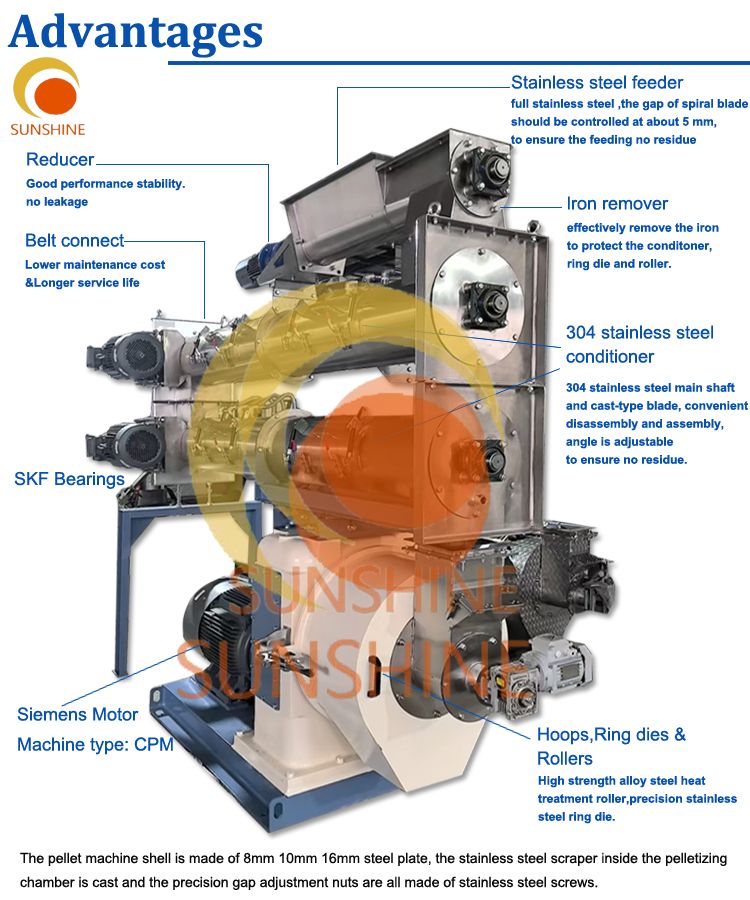 Advantages

SUNSHINE

Stainless steel feeder
full stainless steel ,the gap of spiral blade should be controlled at about 5 mm, to ensure the feeding no residue

Reducer
Good performance stability. no leakage

Iron remover
effectively remove the iron to protect the conditoner, ring die and roller.

Belt connect
Lower maintenance cost &Longer service life

304 stainless steel conditioner
304 stainless steel main shaft and cast-type blade, convenient disassembly and assembly, angle is adjustable to ensure no residue.

SKF Bearings

SUNSHINE
SUNSHINE

Siemens Motor
Machine type: CPM

Hoops,Ring dies & Rollers
High strength alloy steel heat treatment roller,precision stainless steel ring die.

The pellet machine shell is made of 8mm 10mm 16mm steel plate, the stainless steel scraper inside the pelletizing chamber is cast and the precision gap adjustment nuts are all made of stainless steel screws.