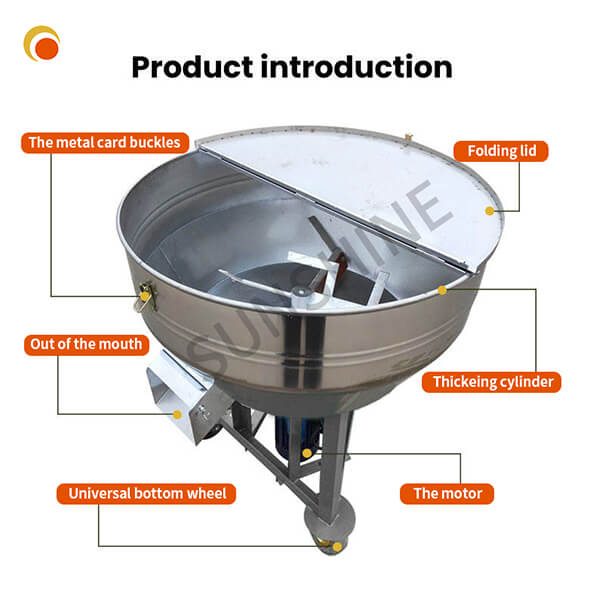 Product introduction

The metal card buckles

Folding lid

SUNSHINE

Out of the mouth

Thickeing cylinder

Universal bottom wheel

The motor